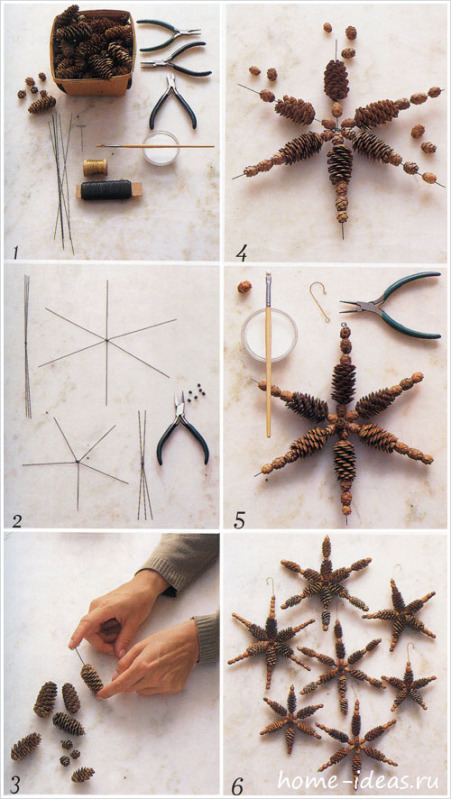 1

4

2

5

3

6

home-ideas.ru